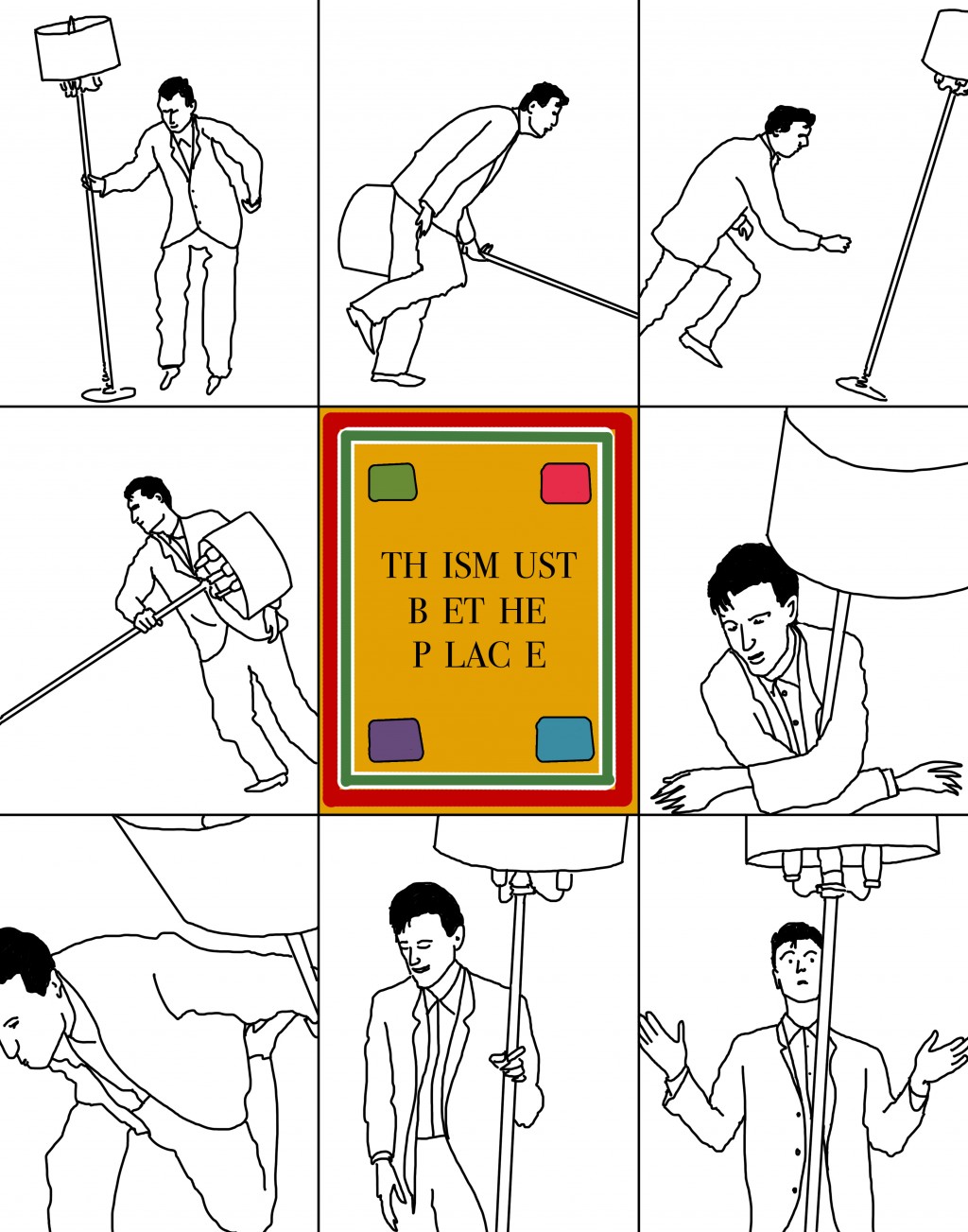 TH ISM UST
B ET HE
P LAC E